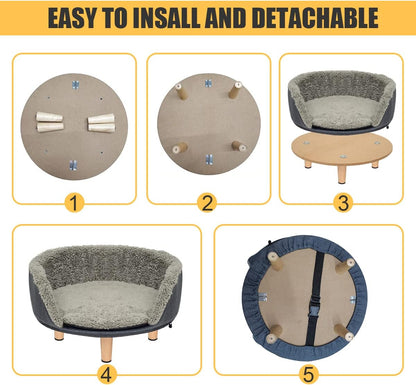 EASY TO INSALL AND DETACHABLE

1

2

3

4

5